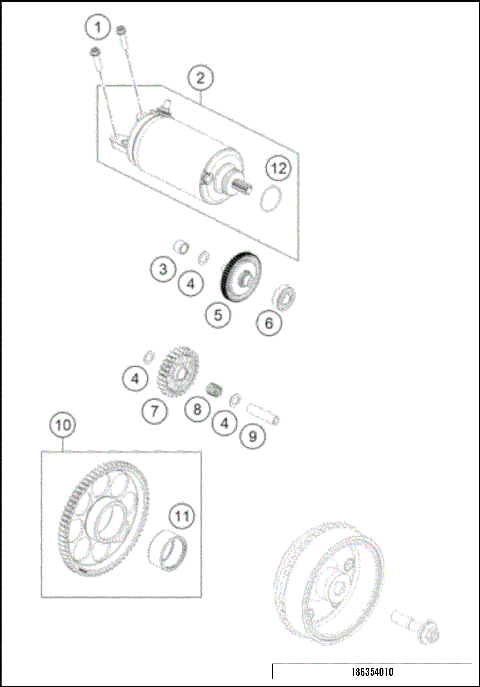 1
2
12
3
4
5
6
4
7
8
4
9
10
11
186354010