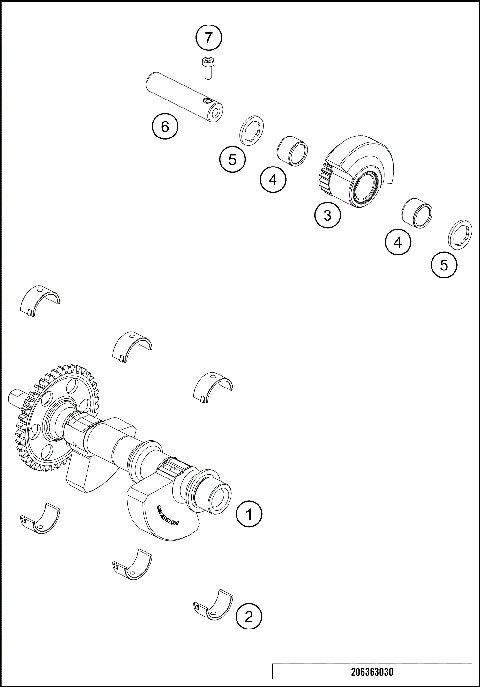 7

6

5

4

3

4

5

1

2

206363030