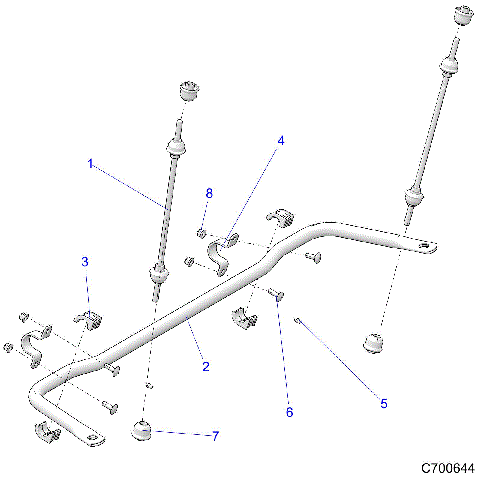 1
4
8
3
2
6
5
7
C700644