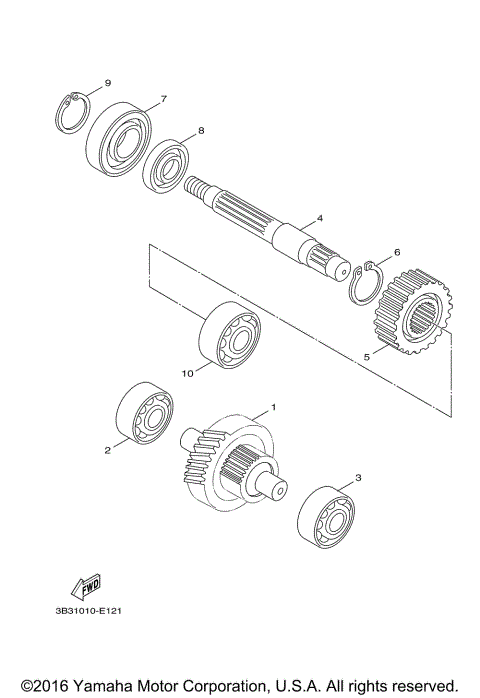 9
7
8
4
6
5
10
1
2
3
FWD
3B31010-E121

©2016 Yamaha Motor Corporation, U.S.A. All rights reserved.