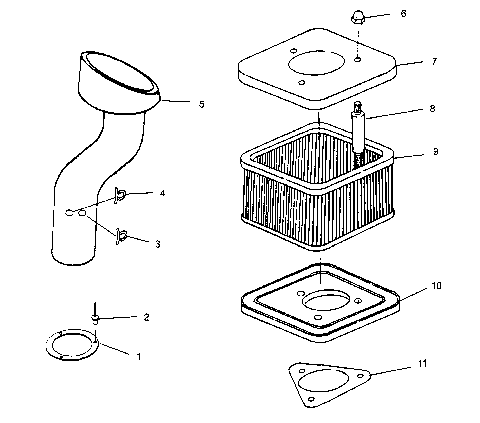 6
7
5
8
9
4
3
10
2
1
11