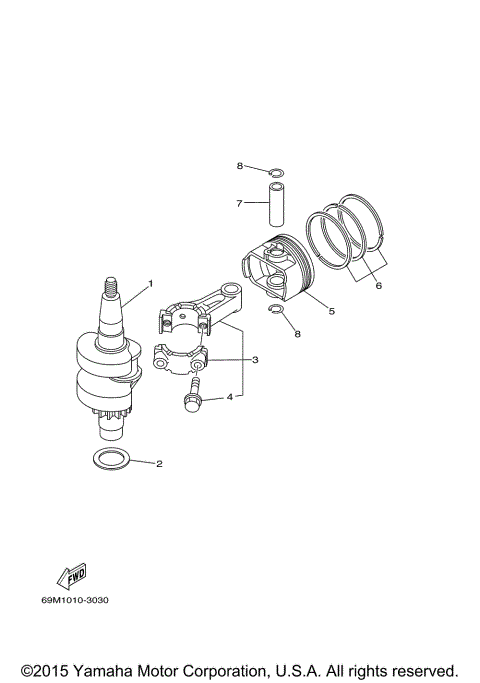 8
7
6
1
5
8
3
4
2
FWD
69M1010-3030
©2015 Yamaha Motor Corporation, U.S.A. All rights reserved.