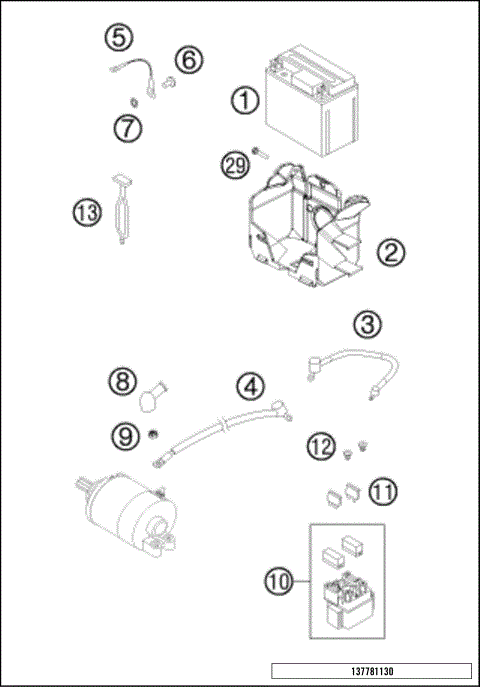 5
6
1
7
29
13
2
3
8
4
9
12
11
10
137781130