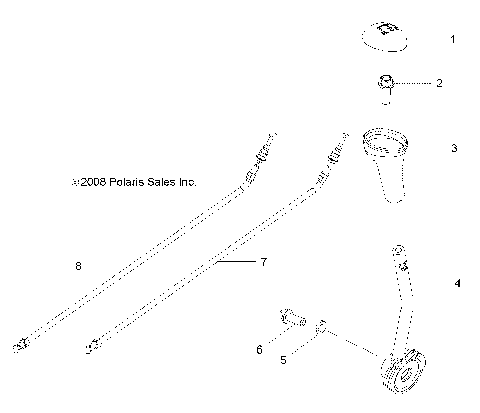 1

2

3

©2008 Polaris Sales Inc.

8

7

4

6

5