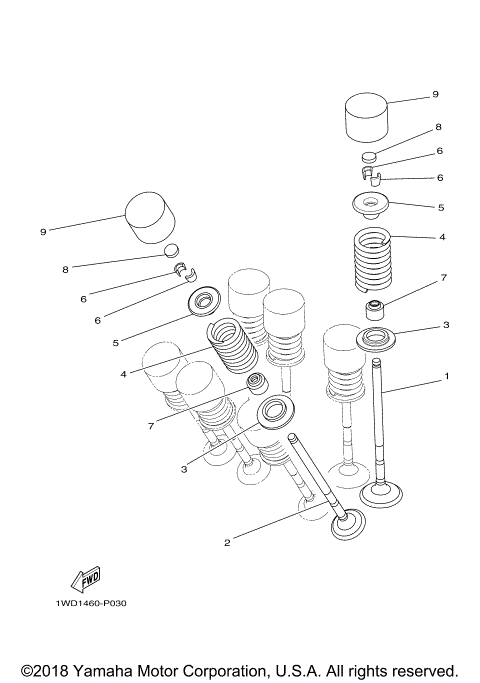 9
8
6
6
5
4
7
3
1
9
8
6
6
5
4
7
3
2
FWD
1WD1460-P030
©2018 Yamaha Motor Corporation, U.S.A. All rights reserved.