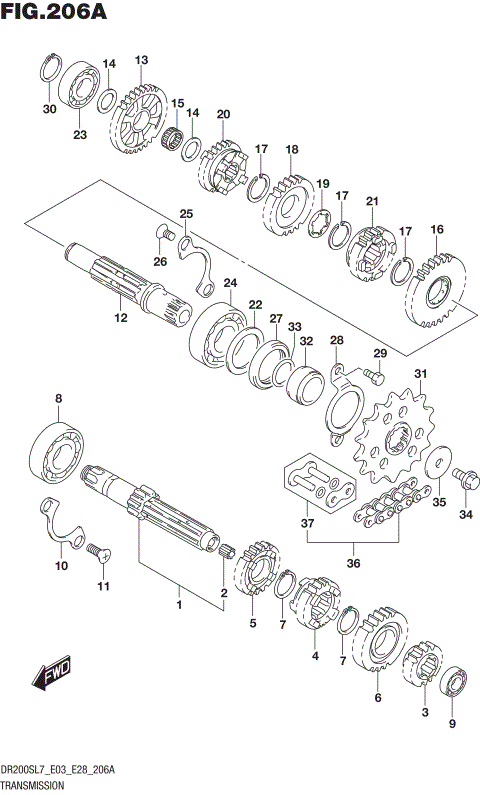 FIG.206A

30 23 14 13 15 14 20 17 18 19 17 21 17 16

25 26 12 24 22 27 33 32 28 29 31

8 10 11 1 2 5 7 4 7 6 3 9 37 36 35 34

FWD

DR200SL7_E03_E28_206A
TRANSMISSION