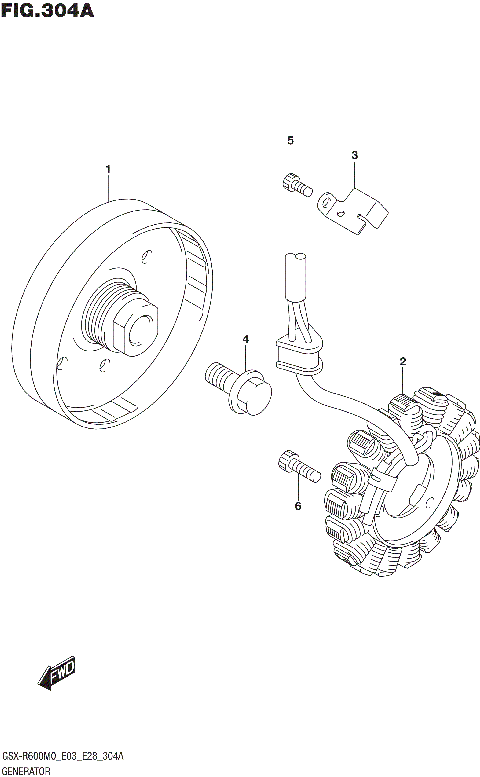 FIG.304A

5
3
1
4
2
6

FWD

GSX-R600M0_E03_E28_304A
GENERATOR