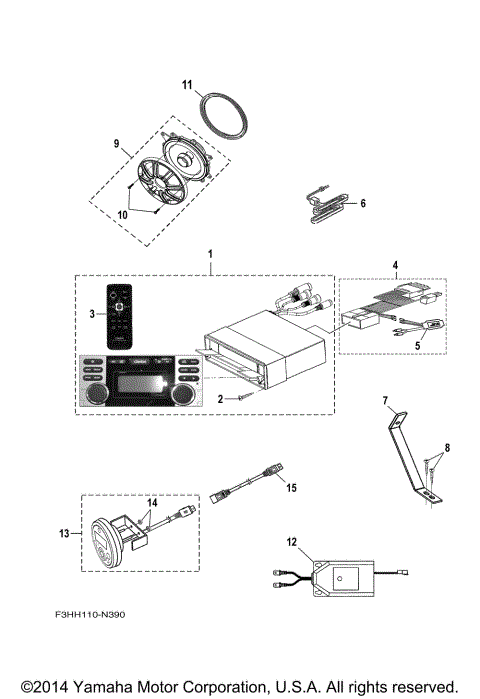 11

9

10

6

1

4

3

5

2

7

8

15

14

13

12

F3HH110-N390

©2014 Yamaha Motor Corporation, U.S.A. All rights reserved.