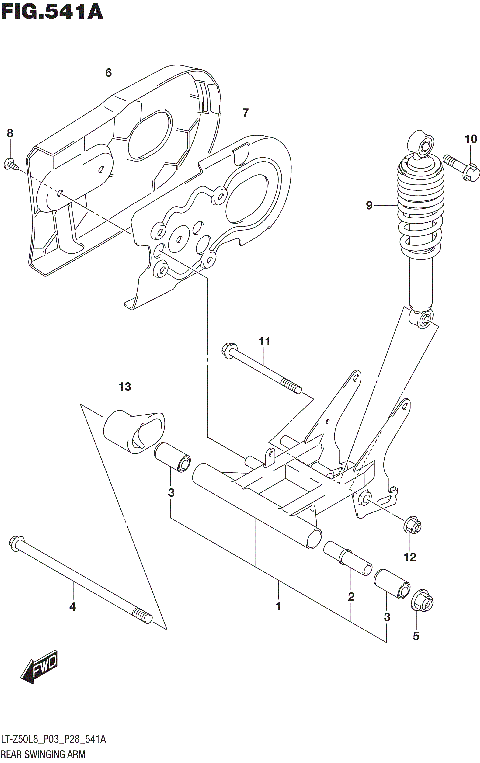 FIG.541A

6

7

8

10

9

11

13

3

12

4

1

2

3

5

FWD

LT-Z50L8_P03_P28_541A
REAR SWINGING ARM