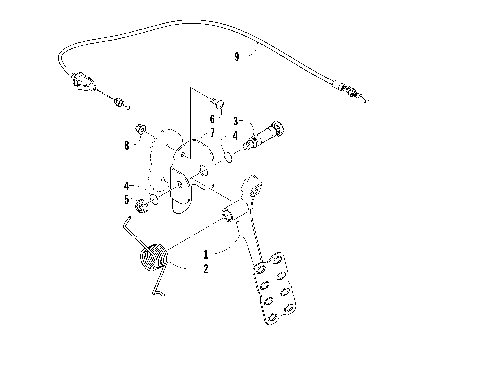 9
6
3
7
4
8
4
5
1
2