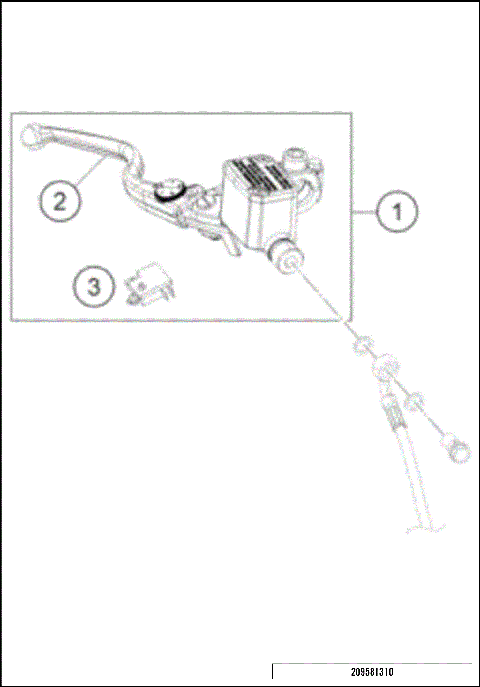 2

1

3

209581310