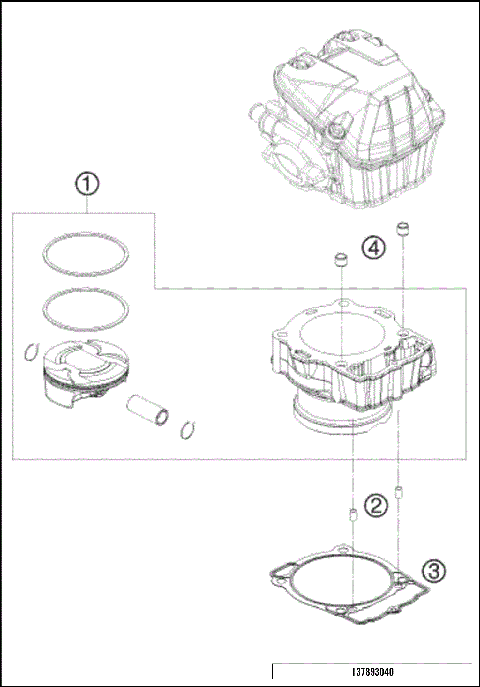 1
4
2
3
137893040