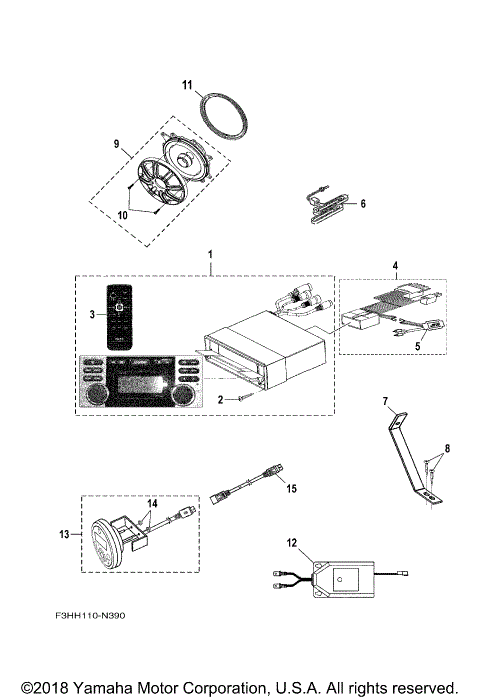 11

9

10

6

1

4

3

5

2

7

8

15

14

13

12

F3HH110-N390

©2018 Yamaha Motor Corporation, U.S.A. All rights reserved.