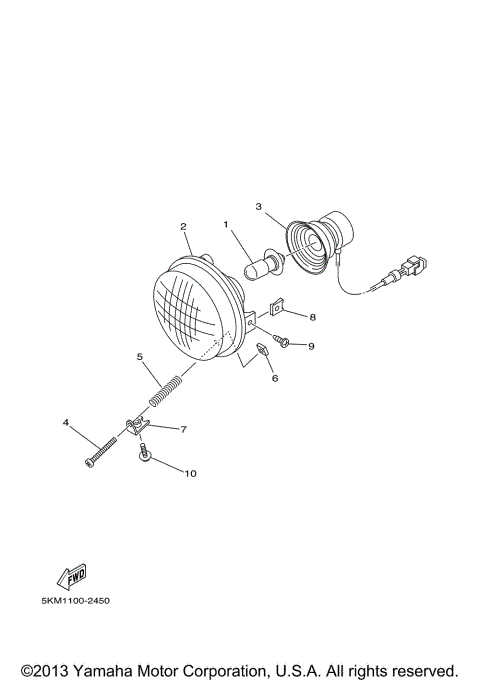 3
2
1
8
9
6
5
4
7
10
FWD
5KM1100-2450

©2013 Yamaha Motor Corporation, U.S.A. All rights reserved.