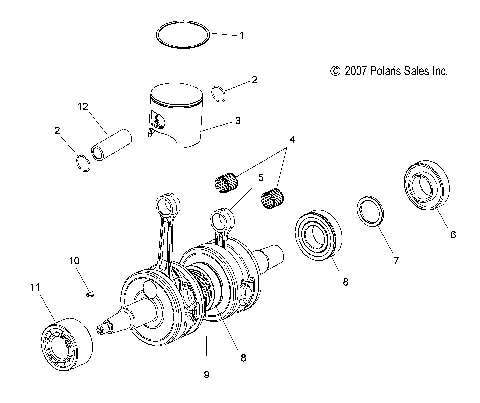 1

© 2007 Polaris Sales Inc.

2

12

3

2

4

5

6

7

8

10

11

8

9