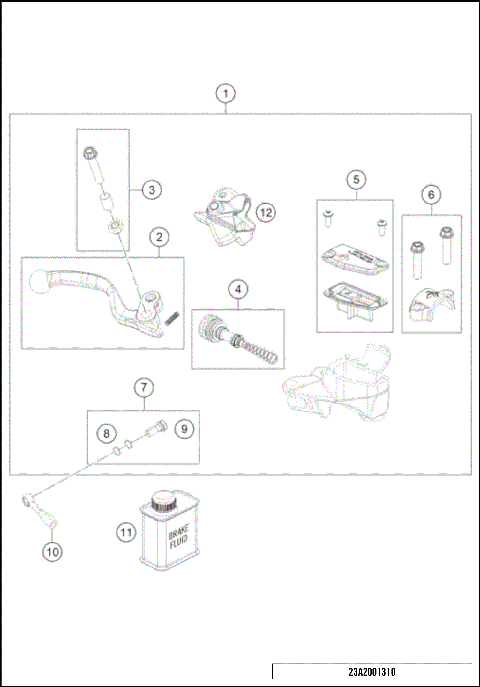 1

3

12

5

6

2

4

7

8

9

10

11

BRAKE FLUID

23A2001310