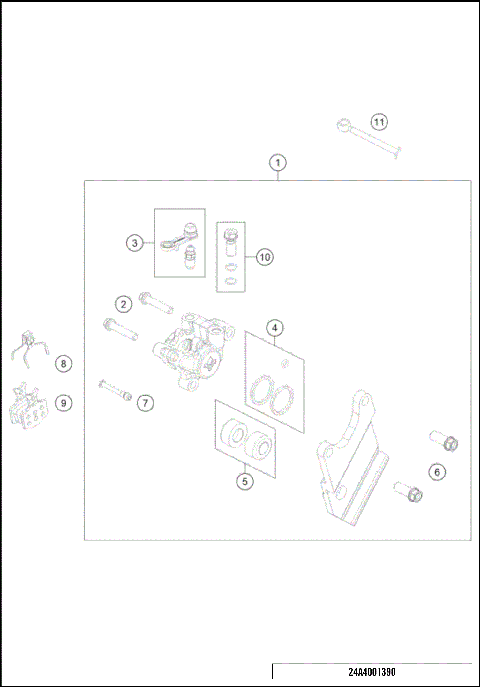 11
1
3
10
2
4
8
9
7
5
6
24A4001390