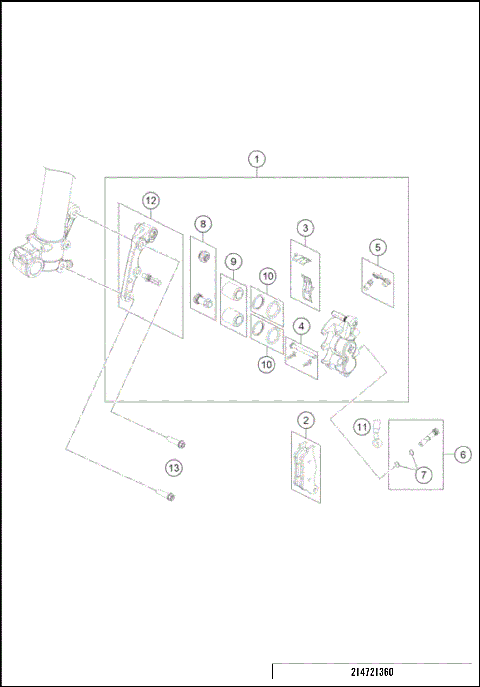 1

12

8

3

5

9

10

4

10

2

11

6

7

13

214721360