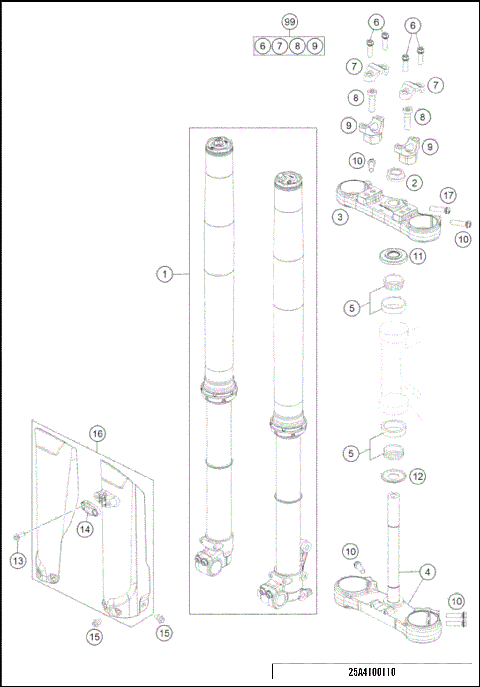 99
6 7 8 9
6
6
7
7
8
8
9
9
10
2
17
3
10
11
1
5
5
12
16
14
13
10
4
10
15
15
25A4100110