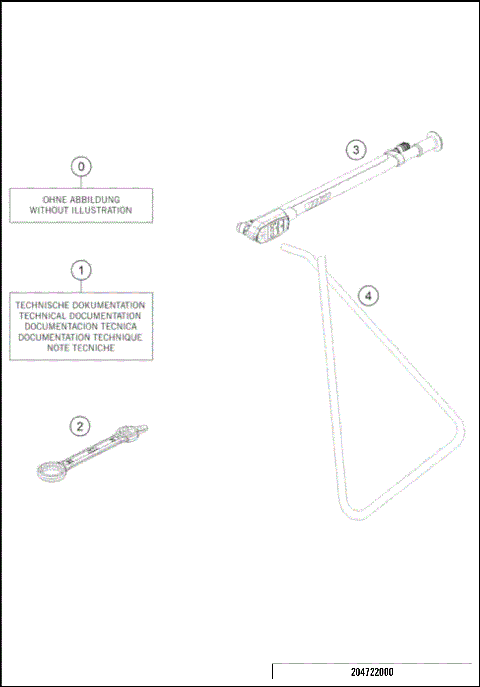 0

OHNE ABBILDUNG
WITHOUT ILLUSTRATION

1

TECHNISCHE DOKUMENTATION
TECHNICAL DOCUMENTATION
DOCUMENTACION TECNICA
DOCUMENTATION TECHNIQUE
NOTE TECNICHE

2

3

4

204722000