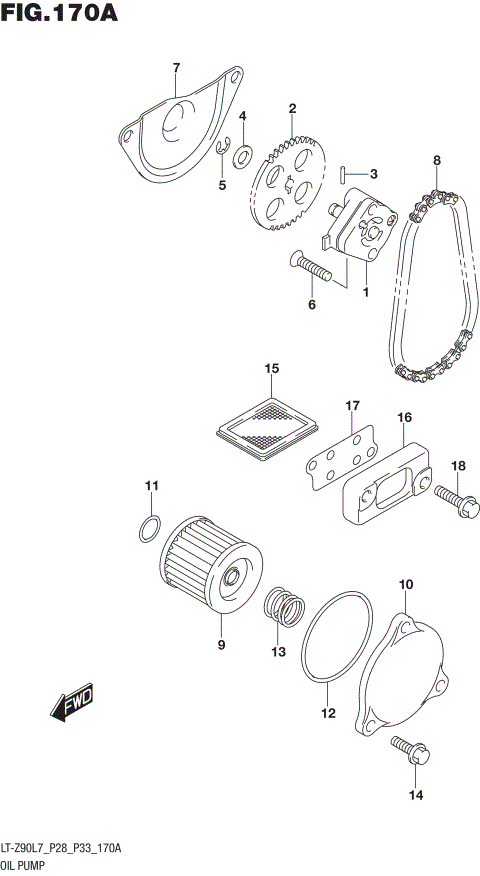 FIG.170A

7
4
2
5
3
8
6
1
15
17
16
18
11
10
9
13
12
14
FWD

LT-Z90L7_P28_P33_170A
OIL PUMP