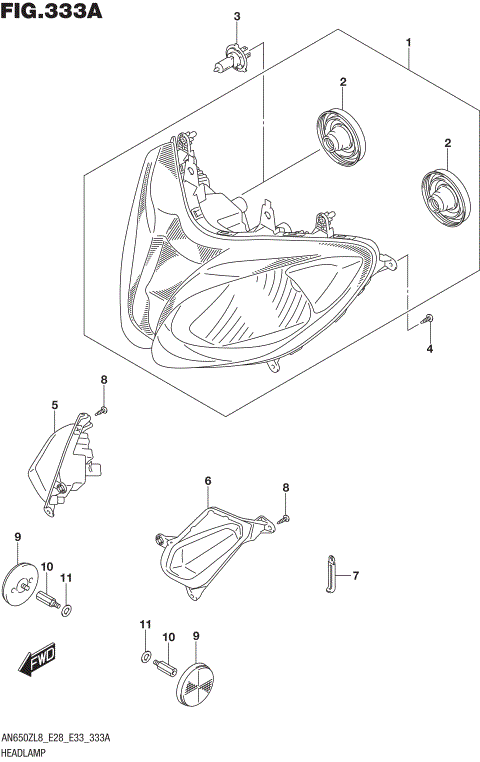 FIG.333A

3
1
2
2
4
8
5
6
8
9
10
11
7
11
10
9
FWD

AN650ZL8_E28_E33_333A
HEADLAMP