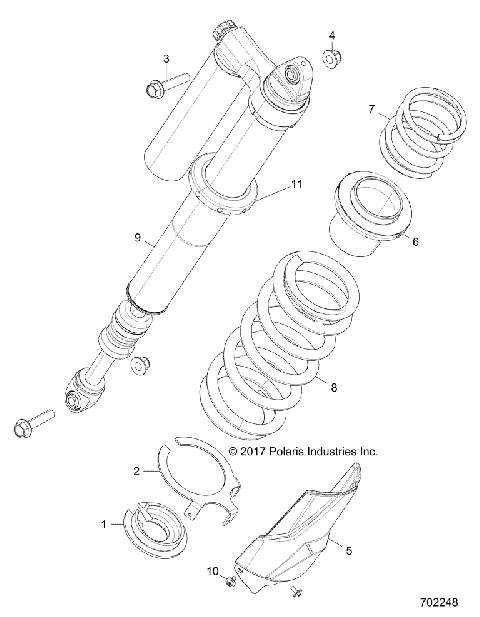 3
4
7
11
6
9
8
© 2017 Polaris Industries Inc.
2
1
5
10
702248