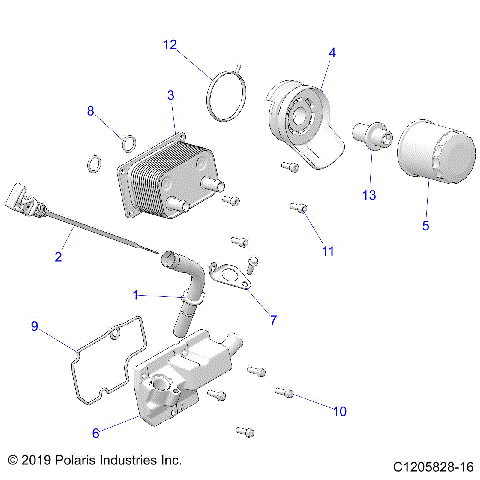 12
4
3
8
13
5
2
11
1
7
9
10
6
© 2019 Polaris Industries Inc.
C1205828-16