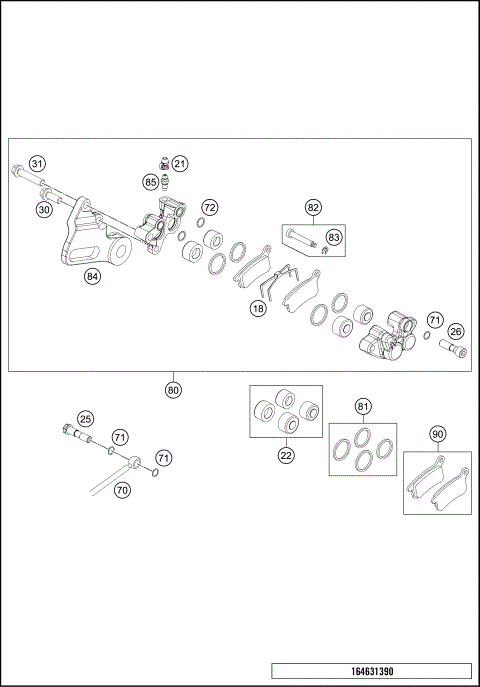 31
21
85
30
72
82
83
84
18
71
26
80
25
71
71
70
22
81
90
164631390