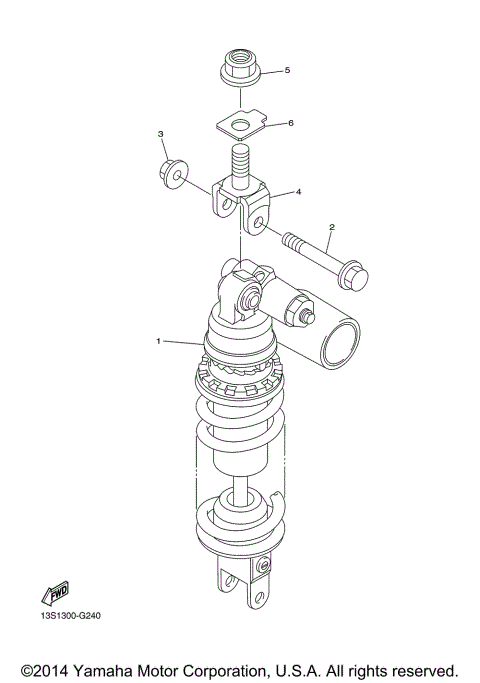 5
6
3
4
2
1
FWD
13S1300-G240
©2014 Yamaha Motor Corporation, U.S.A. All rights reserved.