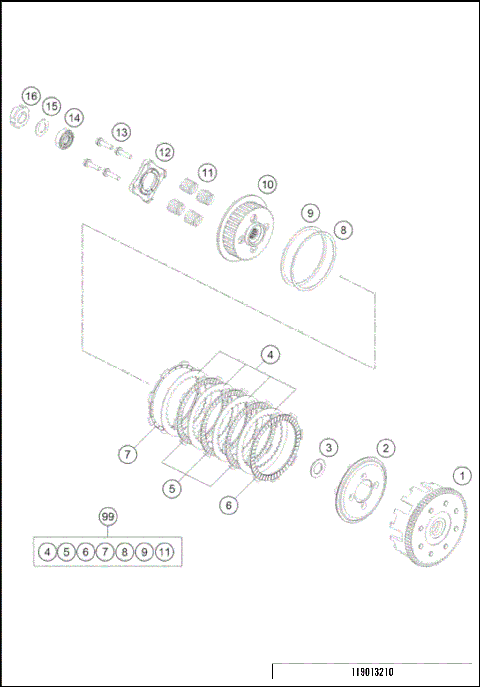 16
15
14
13
12
11
10
9
8
4
7
5
6
3
2
1
99
4 5 6 7 8 9 11

119013210