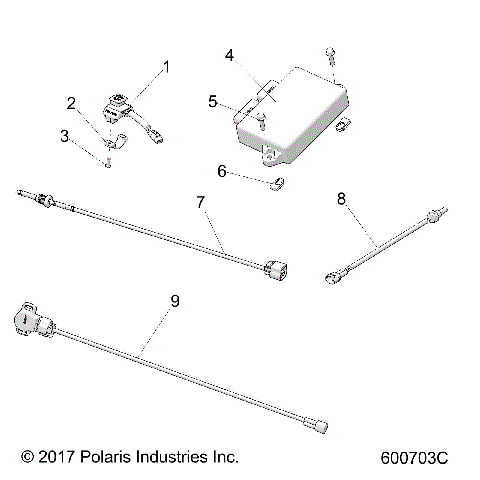 1
2
3
4
5
6
7
8
9

© 2017 Polaris Industries Inc.

600703C