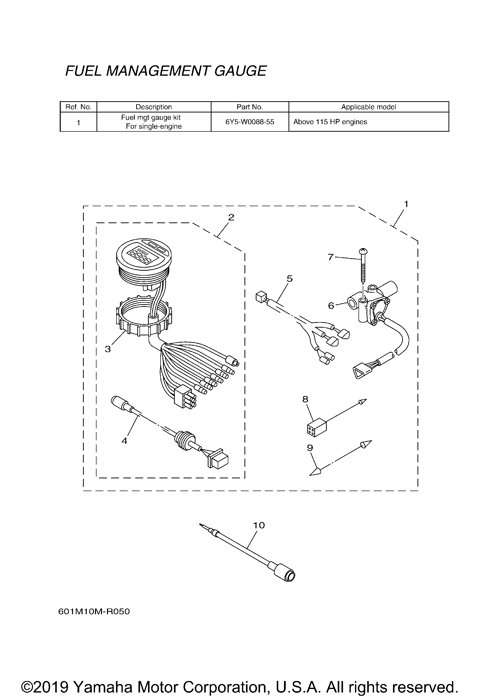 FUEL MANAGEMENT GAUGE

| Ref. No. | Description | Part No. | Applicable model |
|---|---|---|---|
| 1 | Fuel mgt gauge kit For single-engine | 6Y5-W0088-55 | Above 115 HP engines |

1
2
7
5
6
3
8
4
9
10

601M10M-R050

©2019 Yamaha Motor Corporation, U.S.A. All rights reserved.