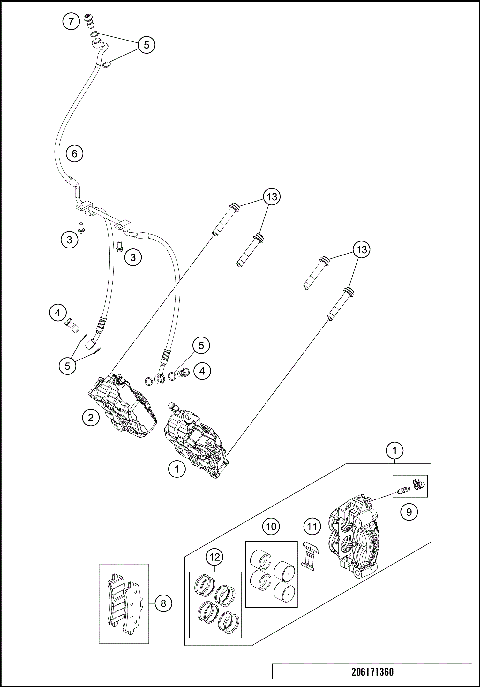 7
5
6
13
3
3
13
1
5
5
4
2
1
1
9
10
11
12
8
206171360