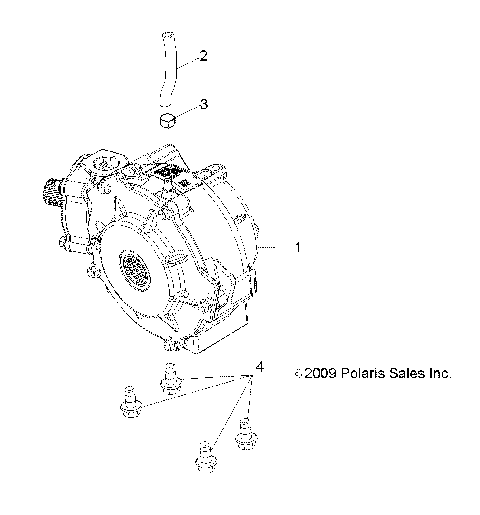 2

3

1

4

©2009 Polaris Sales Inc.