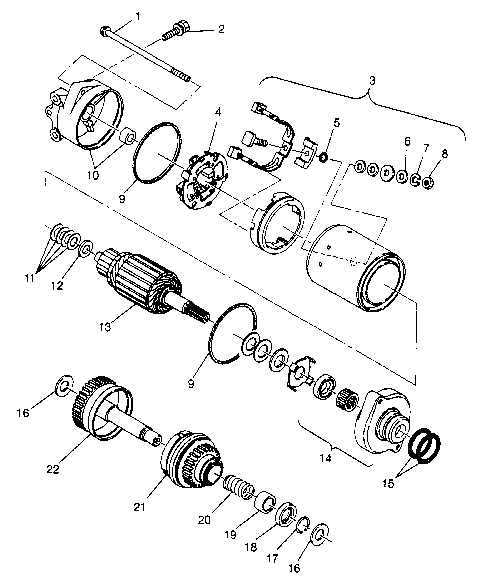 1
2
3
4
5
6
7
8
10
9
11
12
13
9
16
22
21
20
19
18
17
16
14
15