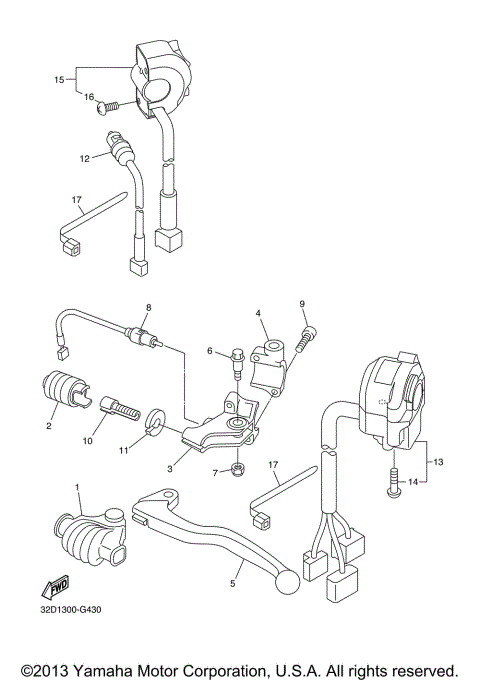 15
16
12
17
8
4
9
6
2
10
11
3
7
17
13
14
1
5
FWD
32D1300-G430

©2013 Yamaha Motor Corporation, U.S.A. All rights reserved.