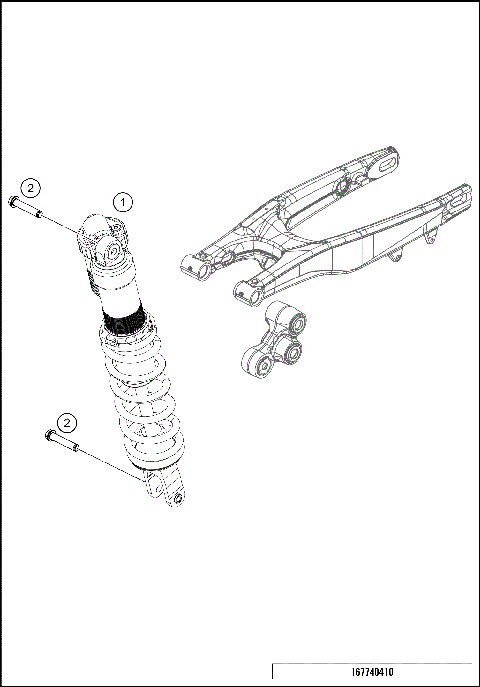 2

1

2

167740410