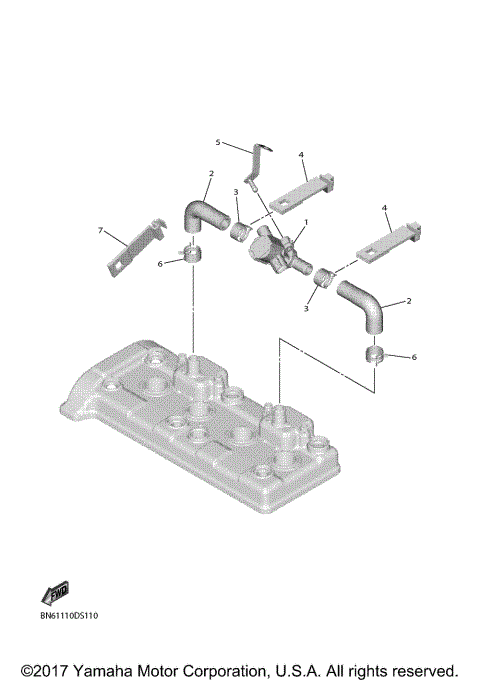 5
4
2
3
1
4
7
6
3
2
6

FWD

BN61110DS110

©2017 Yamaha Motor Corporation, U.S.A. All rights reserved.