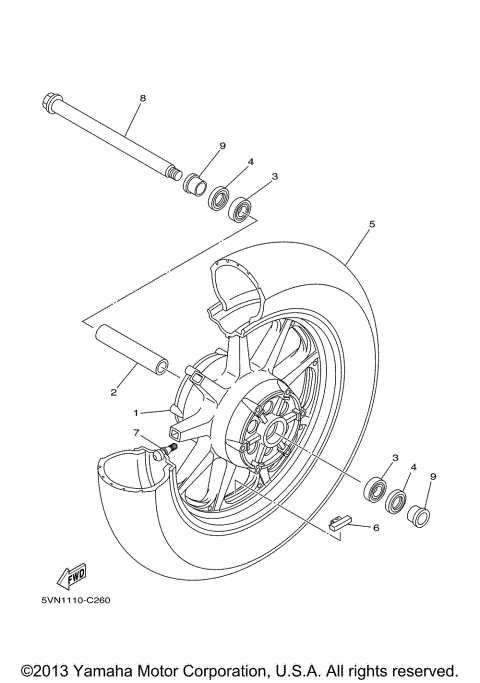 8
9
4
3
5
2
1
7
3
4
9
6
FWD
5VN1110-C260
©2013 Yamaha Motor Corporation, U.S.A. All rights reserved.