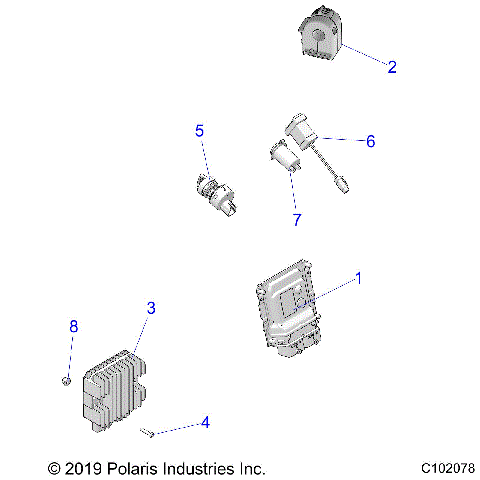 2

5

6

7

1

3

8

4

© 2019 Polaris Industries Inc.

C102078