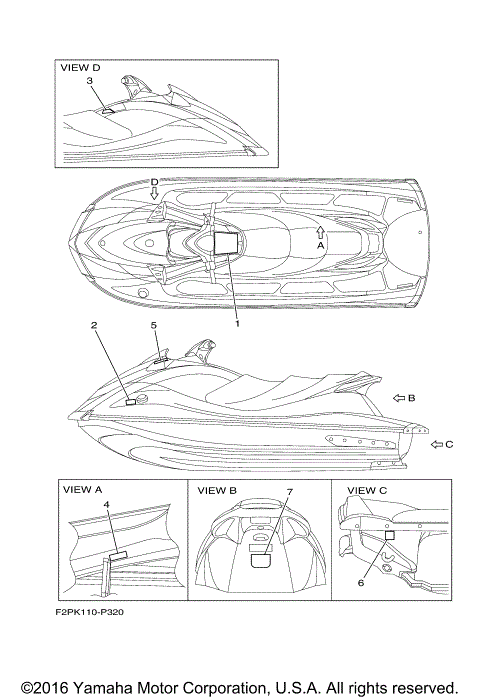 VIEW D
3
D
A
1
2
5
B
C
VIEW A
4
VIEW B
7
VIEW C
6
F2PK110-P320

©2016 Yamaha Motor Corporation, U.S.A. All rights reserved.