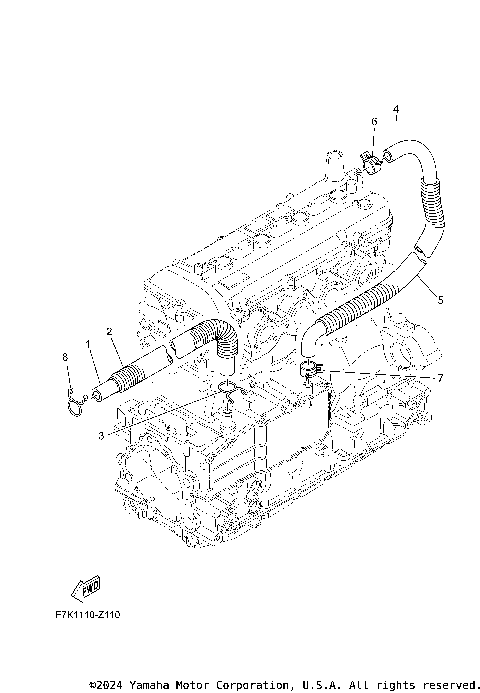 4
6
5
2
1
8
7
3
FWD
F7K1110-Z110
©2024 Yamaha Motor Corporation, U.S.A. All rights reserved.