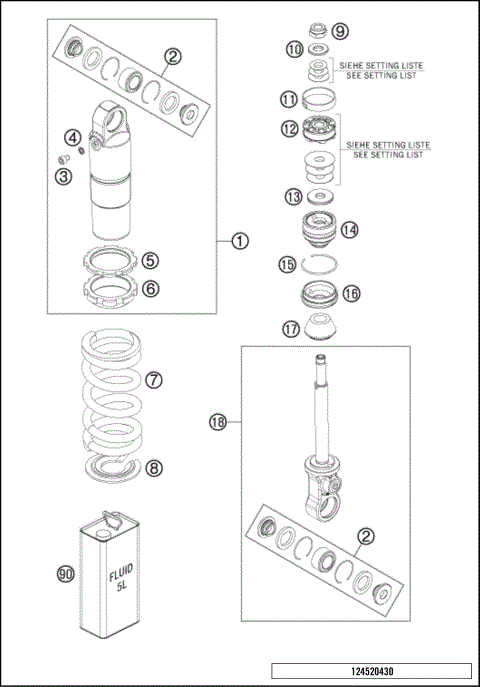 2
4
3
1
5
6
7
8
90
FLUID 5L
9
10
SIEHE SETTING LISTE
SEE SETTING LIST
11
12
SIEHE SETTING LISTE
SEE SETTING LIST
13
14
15
16
17
18
2
124520430