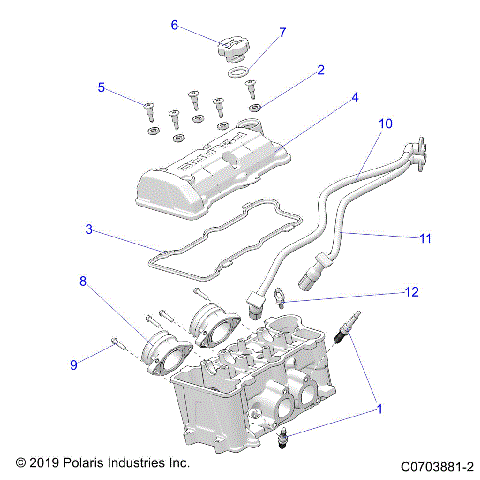 6
7
2
5
4
10
3
11
8
12
9
1
© 2019 Polaris Industries Inc.
C0703881-2