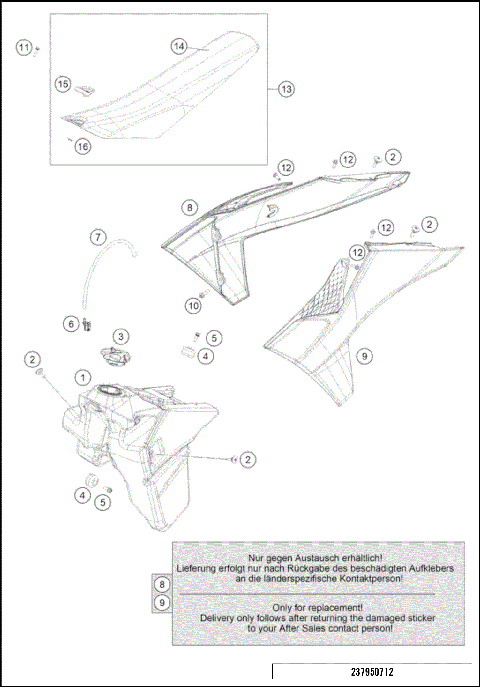 11
14
15
13
16
12
12
2
8
12
2
7
12
10
6
3
5
4
9
2
1
2
4
5

8
9

Nur gegen Austausch erhältlich!
Lieferung erfolgt nur nach Rückgabe des beschädigten Aufklebers an die länderspezifische Kontaktperson!

Only for replacement!
Delivery only follows after returning the damaged sticker to your After Sales contact person!

237950712