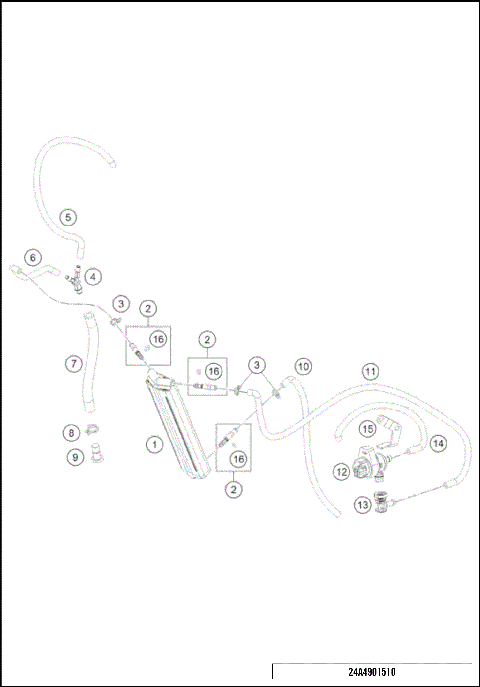 5
6
4
3
2
16
7
2
16
3
10
11
8
9
1
16
2
15
14
12
13
24A4901510