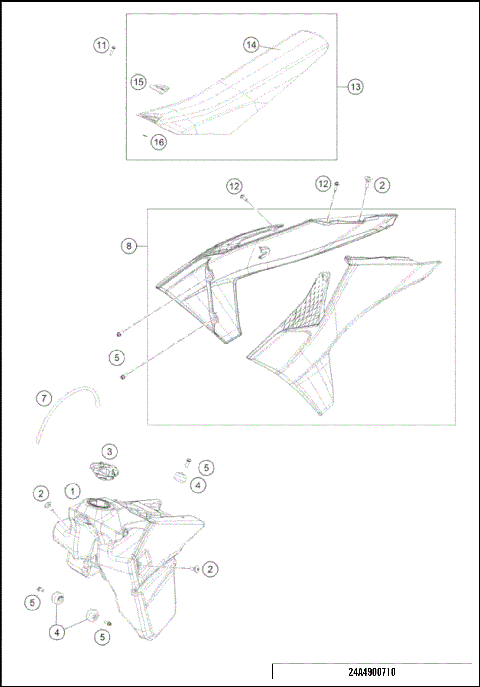 11
14
15
13
16
12
12
2
8
5
7
3
5
4
2
1
2
5
4
5
24A4900710