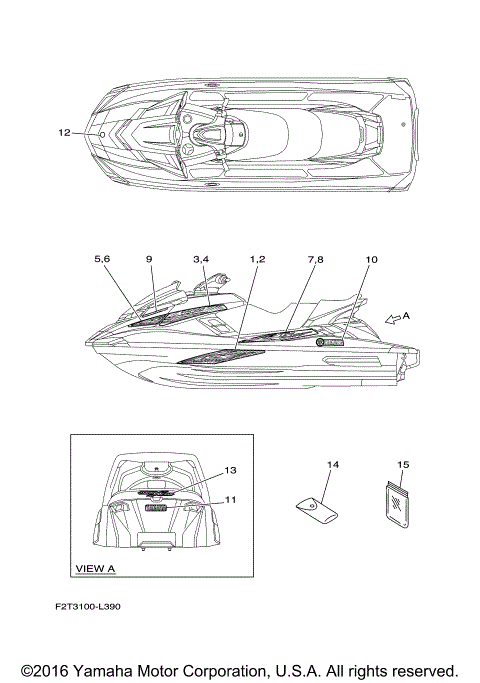 12

5,6
9
3,4
1,2
7,8
10
A

13
11
VIEW A

14
15

F2T3100-L390

©2016 Yamaha Motor Corporation, U.S.A. All rights reserved.