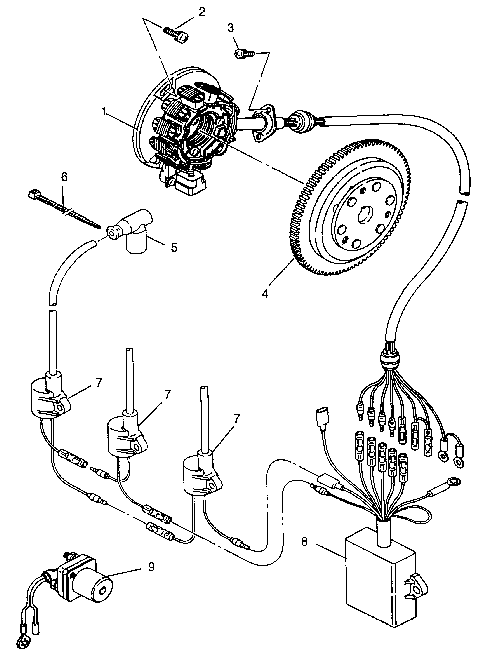 2
3
1
6
5
4
7
7
7
8
9